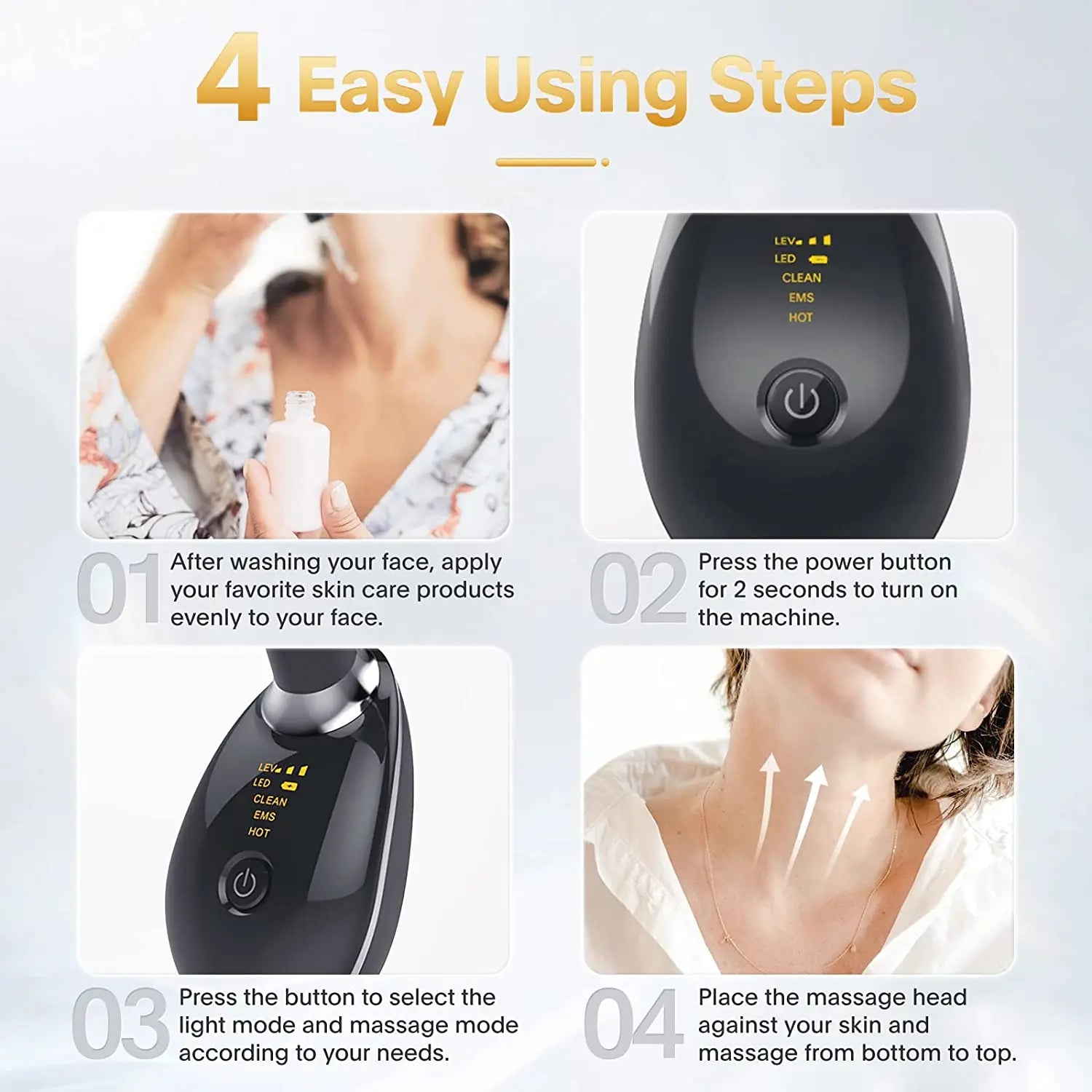 4 Easy Using Steps

LEV
LED
CLEAN
EMS
HOT

01 After washing your face, apply your favorite skin care products evenly to your face.

02 Press the power button for 2 seconds to turn on the machine.

LEV
LED
CLEAN
EMS
HOT

03 Press the button to select the light mode and massage mode according to your needs.

04 Place the massage head against your skin and massage from bottom to top.